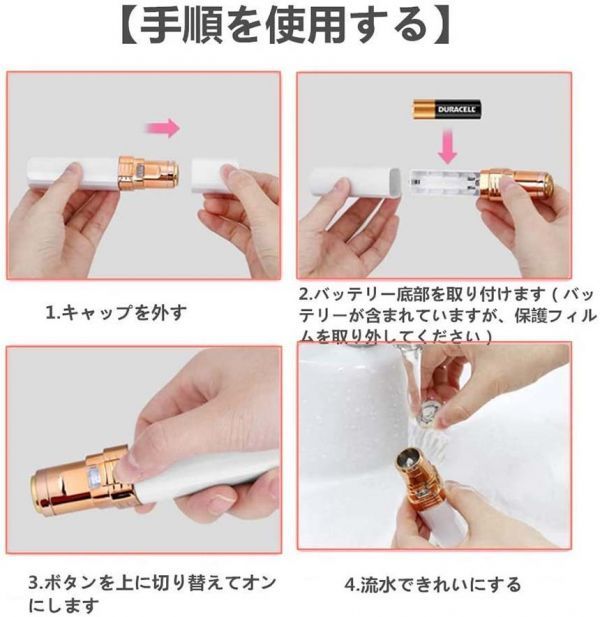 【手順を使用する】

DURACELL

1.キャップを外す

2.バッテリー底部を取り付けます（バッテリーが含まれていますが、保護フィルムを取り外してください）

3.ボタンを上に切り替えてオンにします

4.流水できれいにする