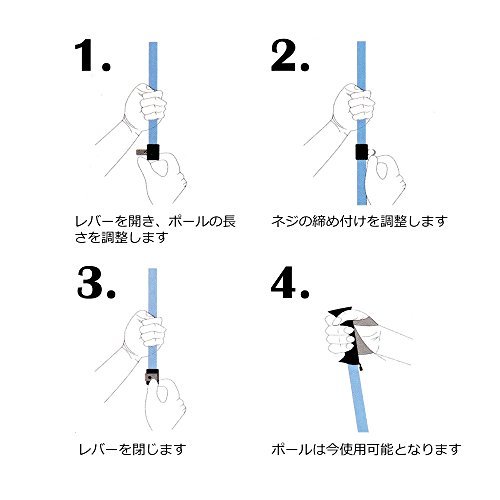 1.

レバーを開き、ポールの長さを調整します

2.

ネジの締め付けを調整します

3.

レバーを閉じます

4.

ポールは今使用可能となります