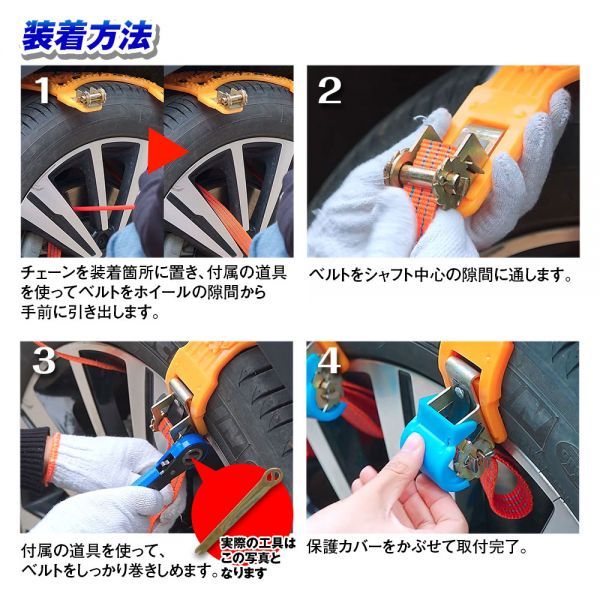 装着方法

1

チェーンを装着箇所に置き、付属の道具を使ってベルトをホイールの隙間から手前に引き出します。

2

ベルトをシャフト中心の隙間に通します。

3

付属の道具を使って、ベルトをしっかり巻きしめます。

実際の工具はこの写真となります

4

保護カバーをかぶせて取付完了。