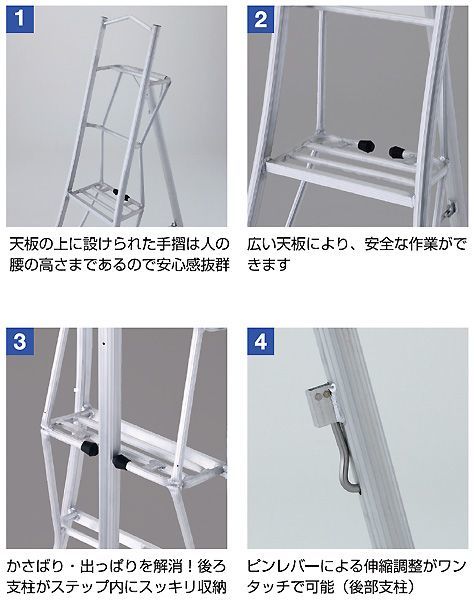 1

天板の上に設けられた手摺は人の腰の高さまであるので安心感抜群

2

広い天板により、安全な作業ができます

3

かさばり・出っぱりを解消！後ろ支柱がステップ内にスッキリ収納

4

ピンレバーによる伸縮調整がワンタッチで可能（後部支柱）