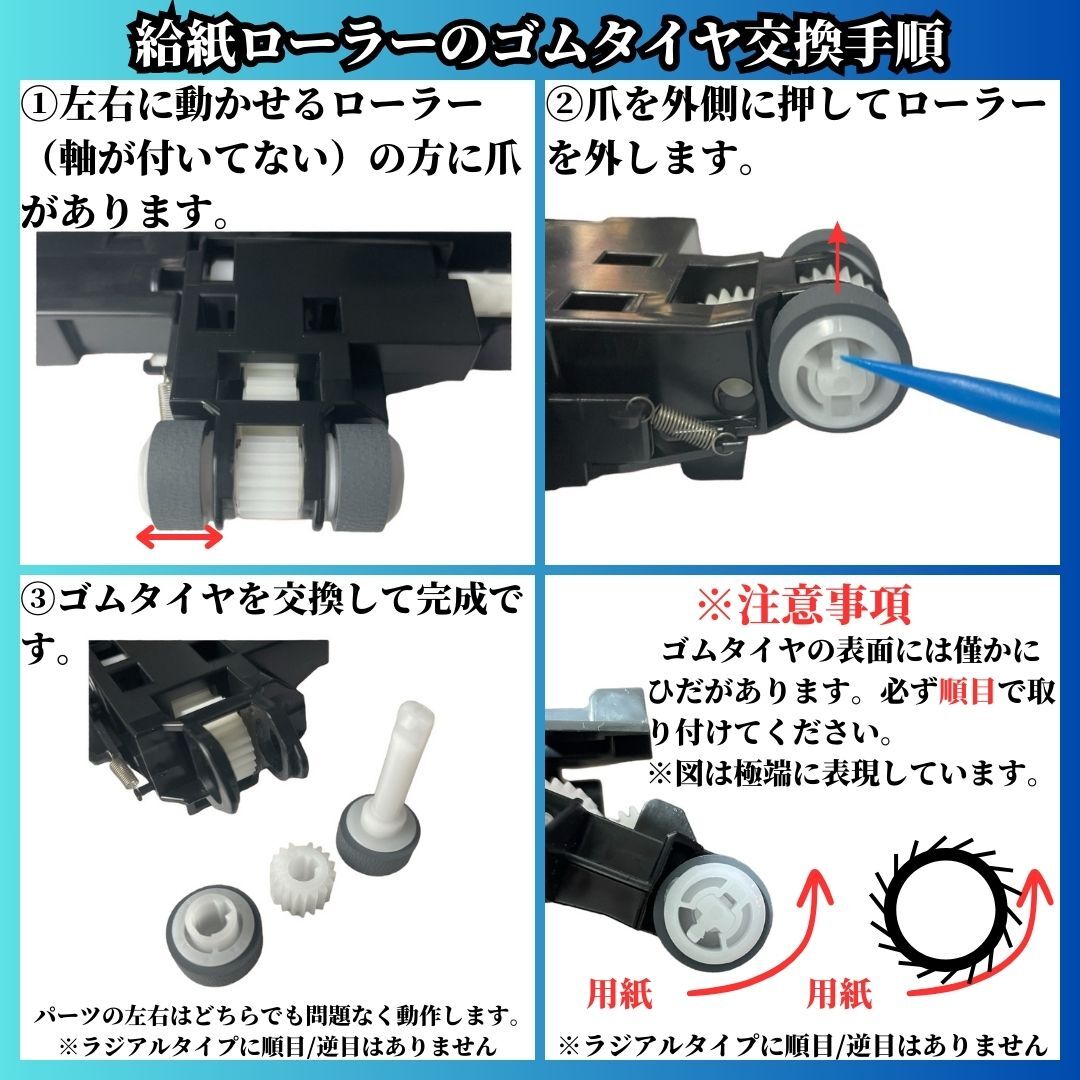 給紙ローラーのゴムタイヤ交換手順

①左右に動かせるローラー（軸が付いてない）の方に爪があります。

②爪を外側に押してローラーを外します。

③ゴムタイヤを交換して完成です。

パーツの左右はどちらでも問題なく動作します。
※ラジアルタイプに順目/逆目はありません

※注意事項
ゴムタイヤの表面には僅かにひだがあります。必ず順目で取り付けてください。
※図は極端に表現しています。

用紙

用紙

※ラジアルタイプに順目/逆目はありません