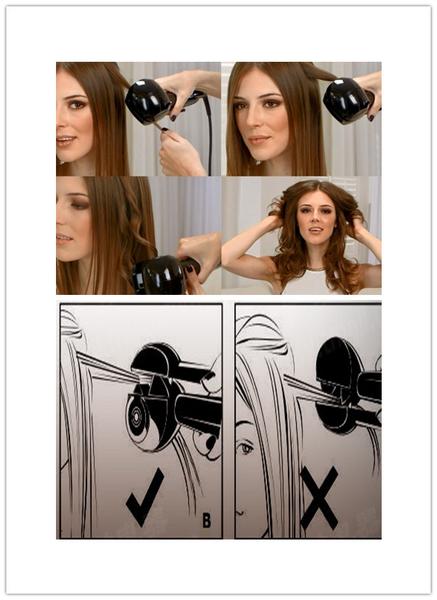 B