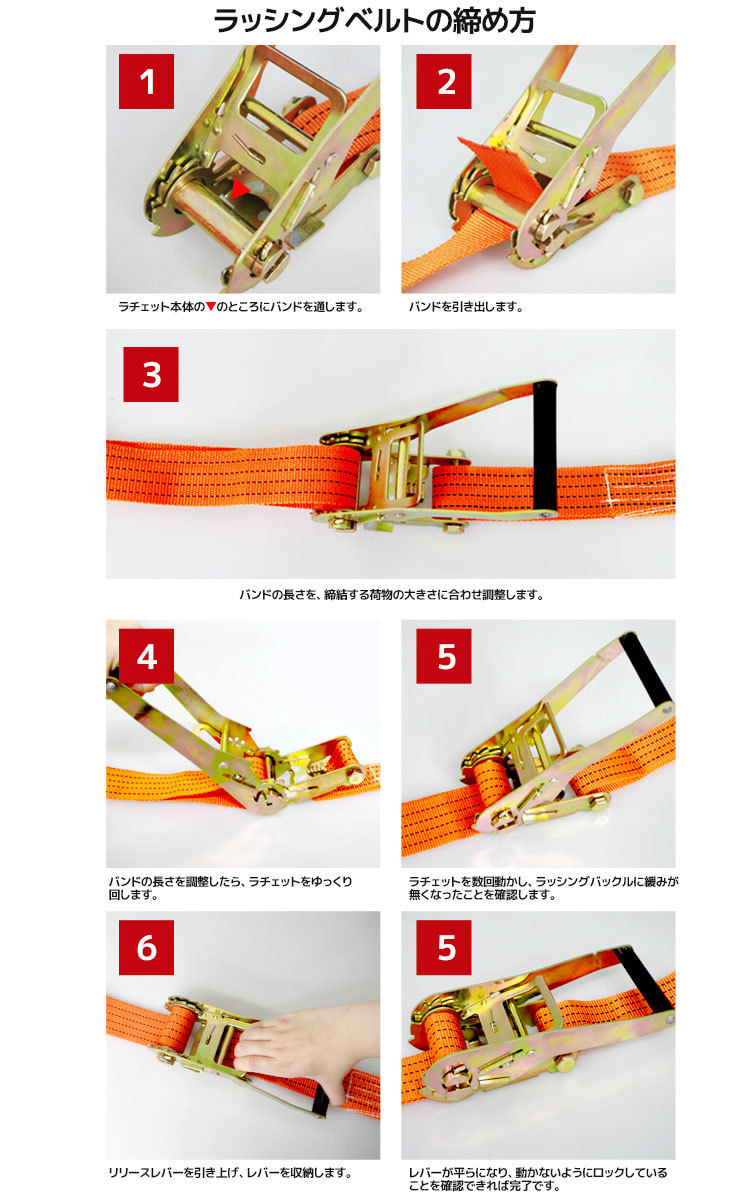 ラッシングベルトの締め方

1

ラチェット本体の▼のところにバンドを通します。

2

バンドを引き出します。

3

バンドの長さを、締結する荷物の大きさに合わせ調整します。

4

バンドの長さを調整したら、ラチェットをゆっくり回します。

5

ラチェットを数回動かし、ラッシングバックルに緩みが無くなったことを確認します。

6

リリースレバーを引き上げ、レバーを収納します。

5

レバーが平らになり、動かないようにロックしていることを確認できれば完了です。