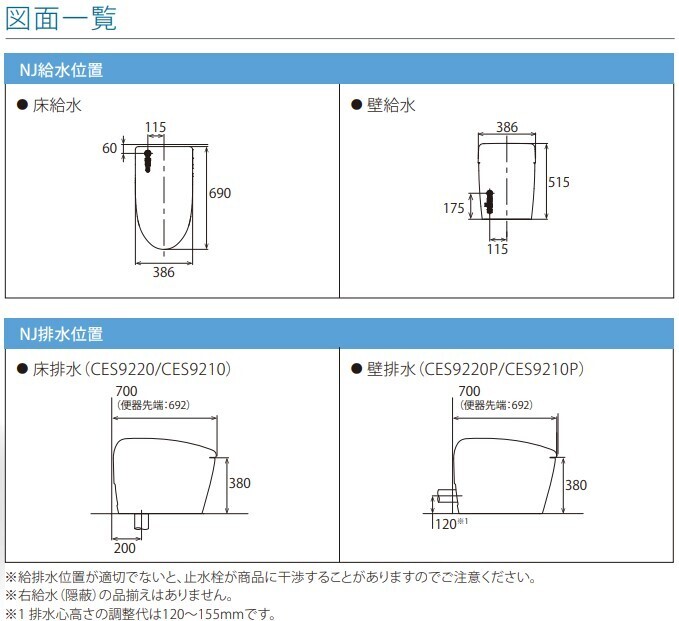 図面一覧

NJ給水位置

● 床給水

115
60
690
386

● 壁給水

386
515
175
115

NJ排水位置

● 床排水（CES9220/CES9210）

700
（便器先端：692）
380
200

● 壁排水（CES9220P/CES9210P）

700
（便器先端：692）
380
120※1

※給排水位置が適切でないと、止水栓が商品に干渉することがありますのでご注意ください。
※右給水（隠蔽）の品揃えはありません。
※1 排水心高さの調整代は120～155mmです。