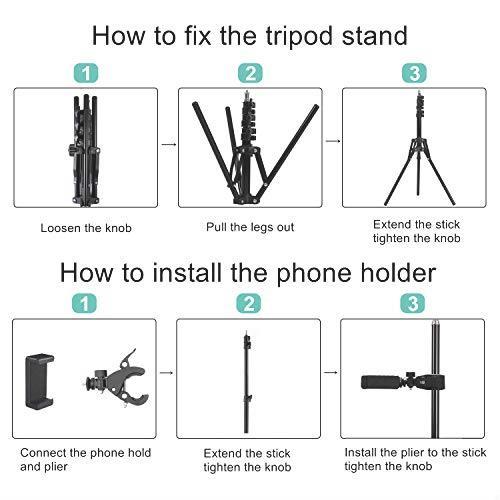 How to fix the tripod stand

1

Loosen the knob

2

Pull the legs out

3

Extend the stick
tighten the knob

How to install the phone holder

1

Connect the phone hold and plier

2

Extend the stick
tighten the knob

3

Install the plier to the stick
tighten the knob