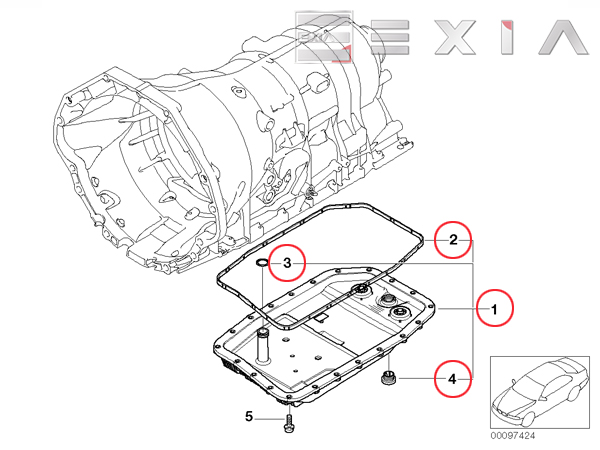 EXIA

2

3

1

4

5

00097424