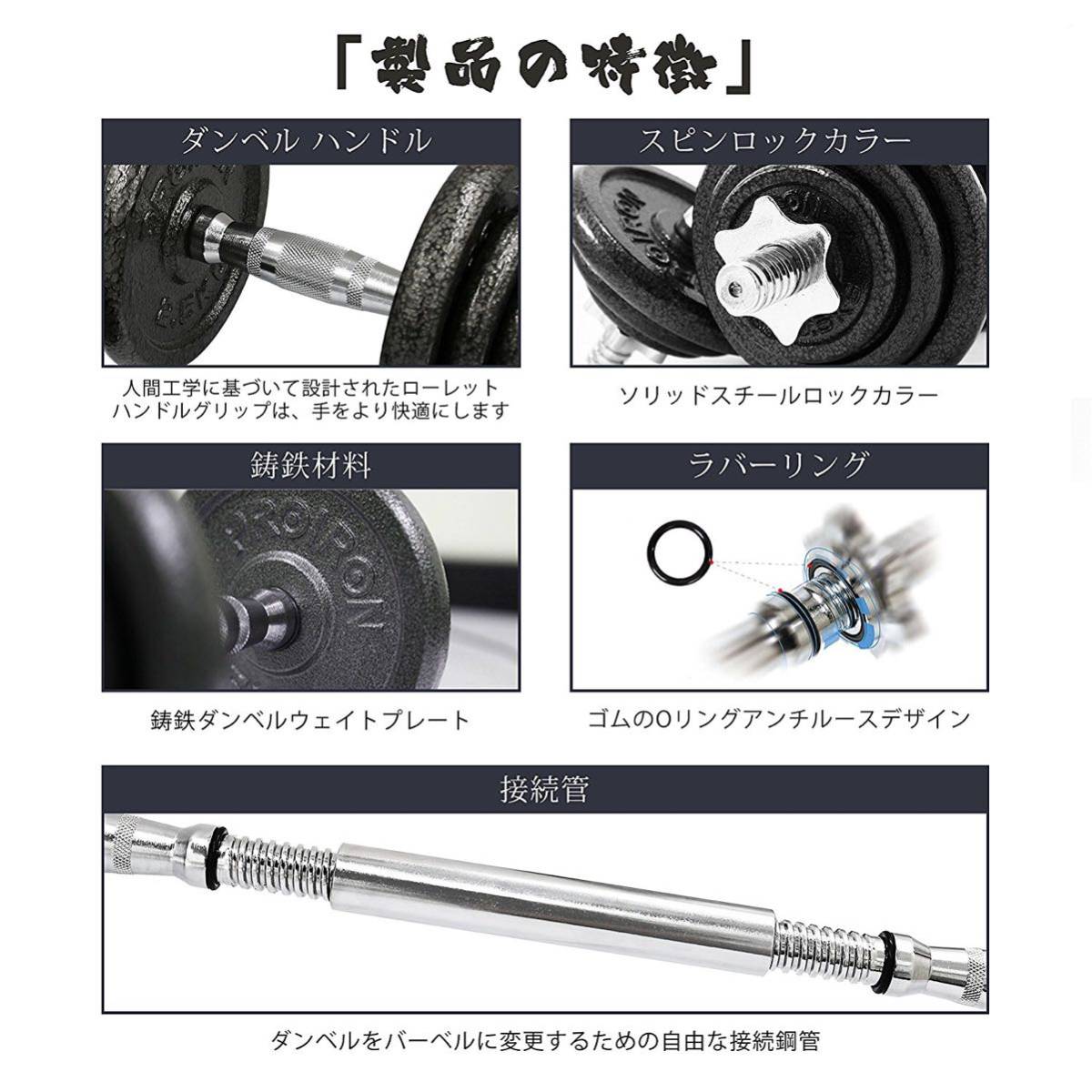 「製品の特徴」

ダンベル ハンドル

人間工学に基づいて設計されたローレットハンドルグリップは、手をより快適にします

スピンロックカラー

ソリッドスチールロックカラー

鋳鉄材料

PROIRON

鋳鉄ダンベルウェイトプレート

ラバーリング

ゴムのOリングアンチルースデザイン

接続管

ダンベルをバーベルに変更するための自由な接続鋼管