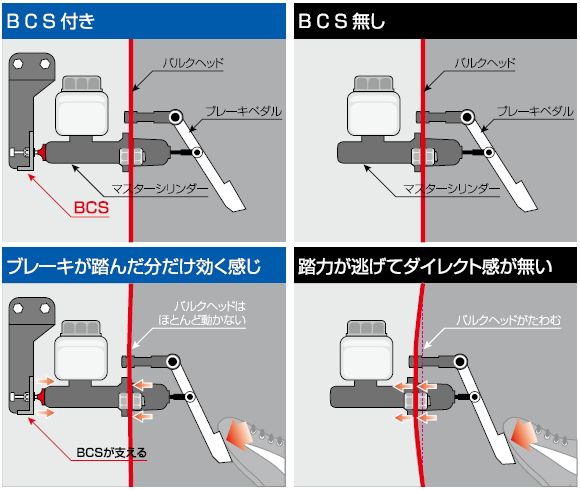 ＢＣＳ付き

バルクヘッド

ブレーキペダル

マスターシリンダー

BCS

ＢＣＳ無し

バルクヘッド

ブレーキペダル

マスターシリンダー

ブレーキが踏んだ分だけ効く感じ

バルクヘッドは
ほとんど動かない

BCSが支える

踏力が逃げてダイレクト感が無い

バルクヘッドがたわむ