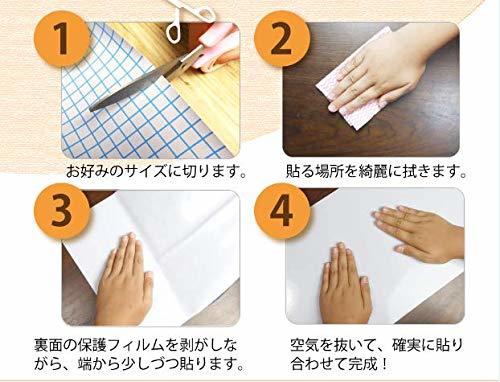 1

お好みのサイズに切ります。

2

貼る場所を綺麗に拭きます。

3

裏面の保護フィルムを剥がしながら、端から少しづつ貼ります。

4

空気を抜いて、確実に貼り合わせて完成！