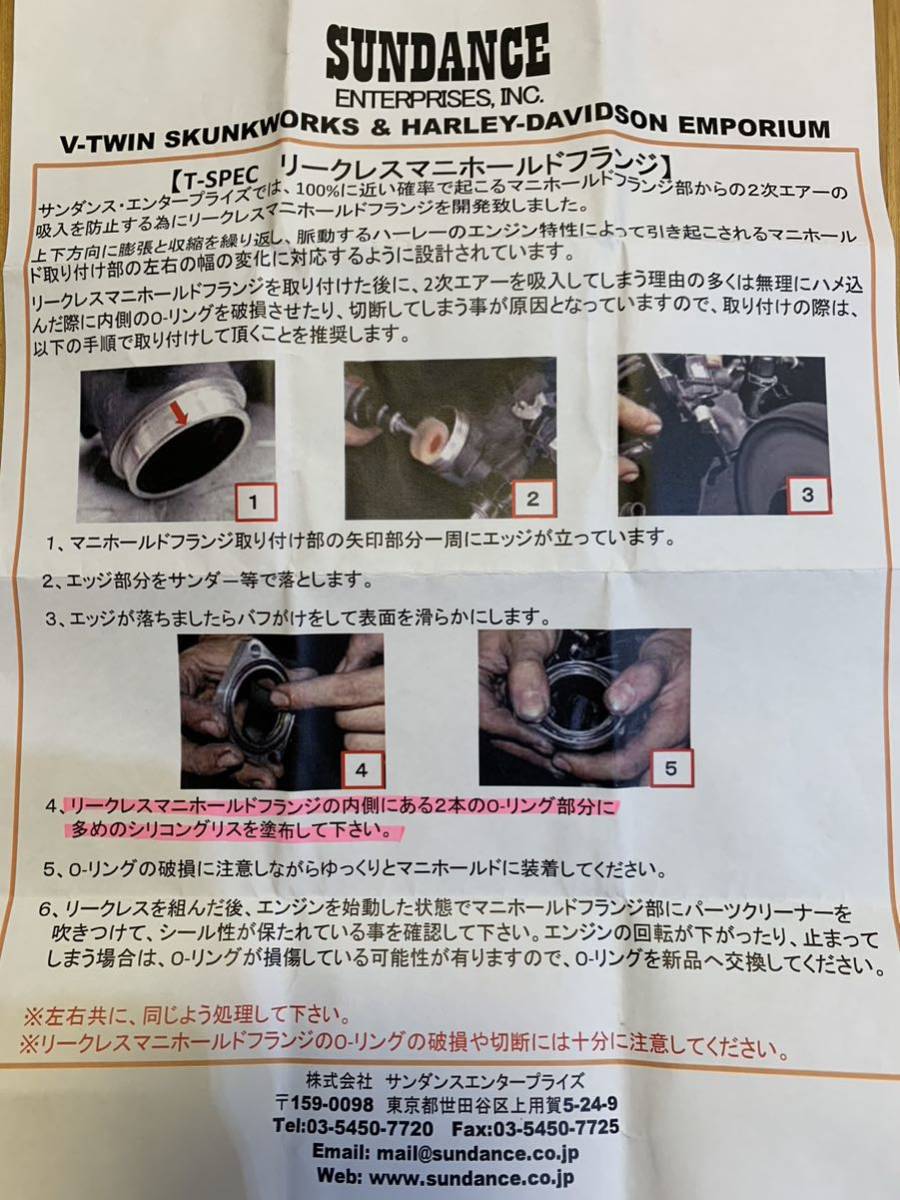 SUNDANCE
ENTERPRISES, INC.
V-TWIN SKUNKWORKS & HARLEY-DAVIDSON EMPORIUM

【T-SPEC リークレスマニホールドフランジ】

サンダンス・エンタープライズでは、100%に近い確率で起こるマニホールドフランジ部からの2次エアーの吸入を防止する為にリークレスマニホールドフランジを開発致しました。
上下方向に膨張と収縮を繰り返し、脈動するハーレーのエンジン特性によって引き起こされるマニホールド取り付け部の左右の幅の変化に対応するように設計されています。

リークレスマニホールドフランジを取り付けた後に、2次エアーを吸入してしまう理由の多くは無理にハメ込んだ際に内側のO-リングを破損させたり、切断してしまう事が原因となっていますので、取り付けの際は、以下の手順で取り付けして頂くことを推奨します。

1

2

3

1、マニホールドフランジ取り付け部の矢印部分一周にエッジが立っています。

2、エッジ部分をサンダー等で落とします。

3、エッジが落ちましたらバフがけをして表面を滑らかにします。

4

5

4、リークレスマニホールドフランジの内側にある2本のO-リング部分に多めのシリコングリスを塗布して下さい。

5、O-リングの破損に注意しながらゆっくりとマニホールドに装着してください。

6、リークレスを組んだ後、エンジンを始動した状態でマニホールドフランジ部にパーツクリーナーを吹きつけて、シール性が保たれている事を確認して下さい。エンジンの回転が下がったり、止まってしまう場合は、O-リングが損傷している可能性が有りますので、O-リングを新品へ交換してください。

※左右共に、同じよう処理して下さい。
※リークレスマニホールドフランジのO-リングの破損や切断には十分に注意してください。

株式会社 サンダンスエンタープライズ
〒159-0098 東京都世田谷区上用賀5-24-9
Tel:03-5450-7720 Fax:03-5450-7725
Email: mail@sundance.co.jp
Web: www.sundance.co.jp