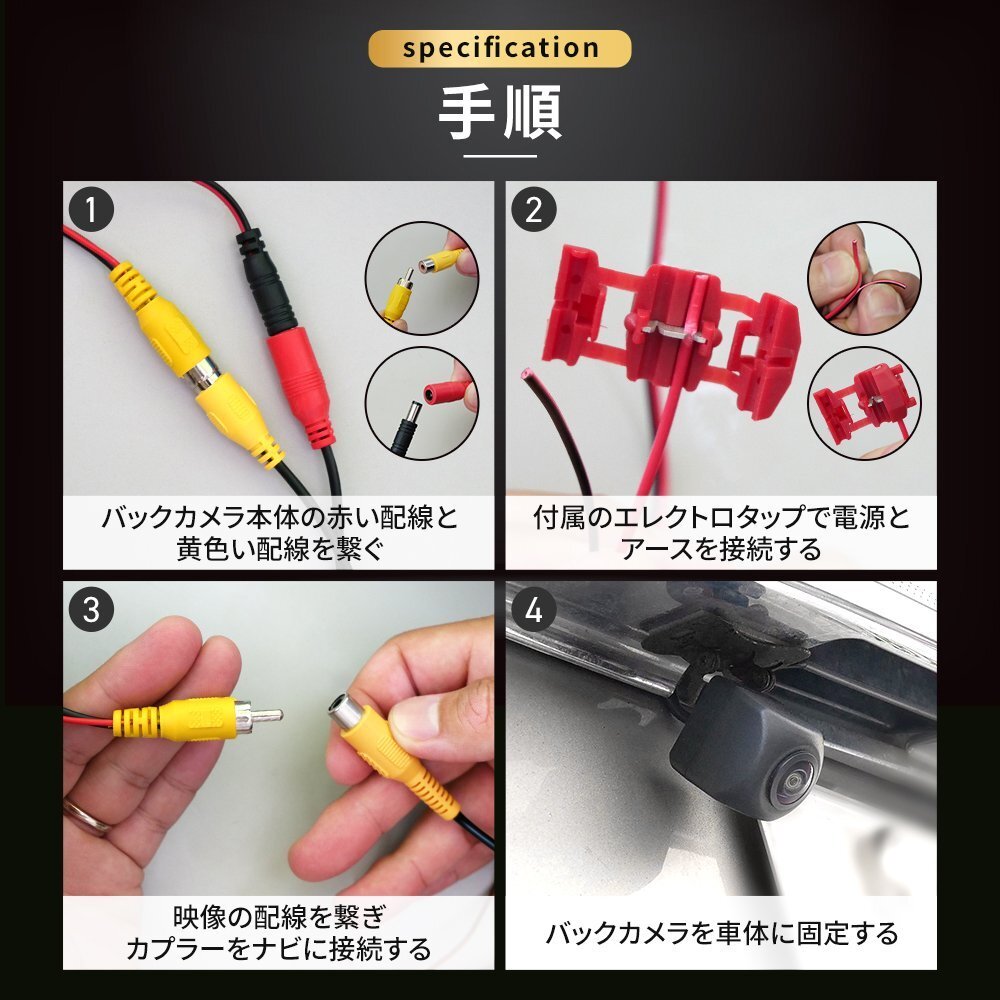 specification

手順

1
バックカメラ本体の赤い配線と黄色い配線を繋ぐ

2
付属のエレクトロタップで電源とアースを接続する

3
映像の配線を繋ぎカプラーをナビに接続する

4
バックカメラを車体に固定する