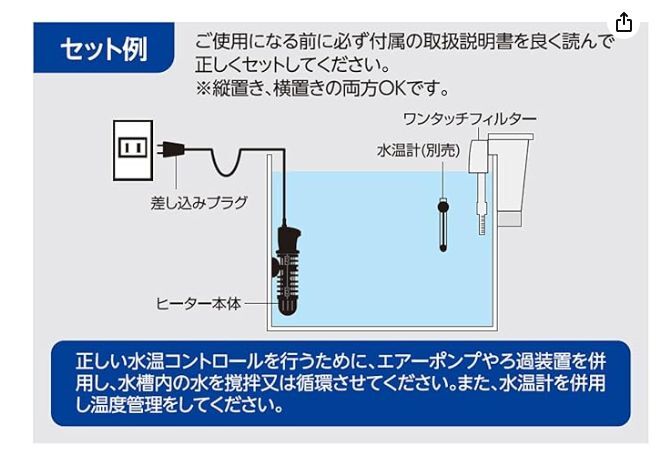 セット例

ご使用になる前に必ず付属の取扱説明書を良く読んで正しくセットしてください。
※縦置き、横置きの両方OKです。

ワンタッチフィルター

水温計(別売)

差し込みプラグ

ヒーター本体

正しい水温コントロールを行うために、エアーポンプやろ過装置を併用し、水槽内の水を撹拌又は循環させてください。また、水温計を併用し温度管理をしてください。