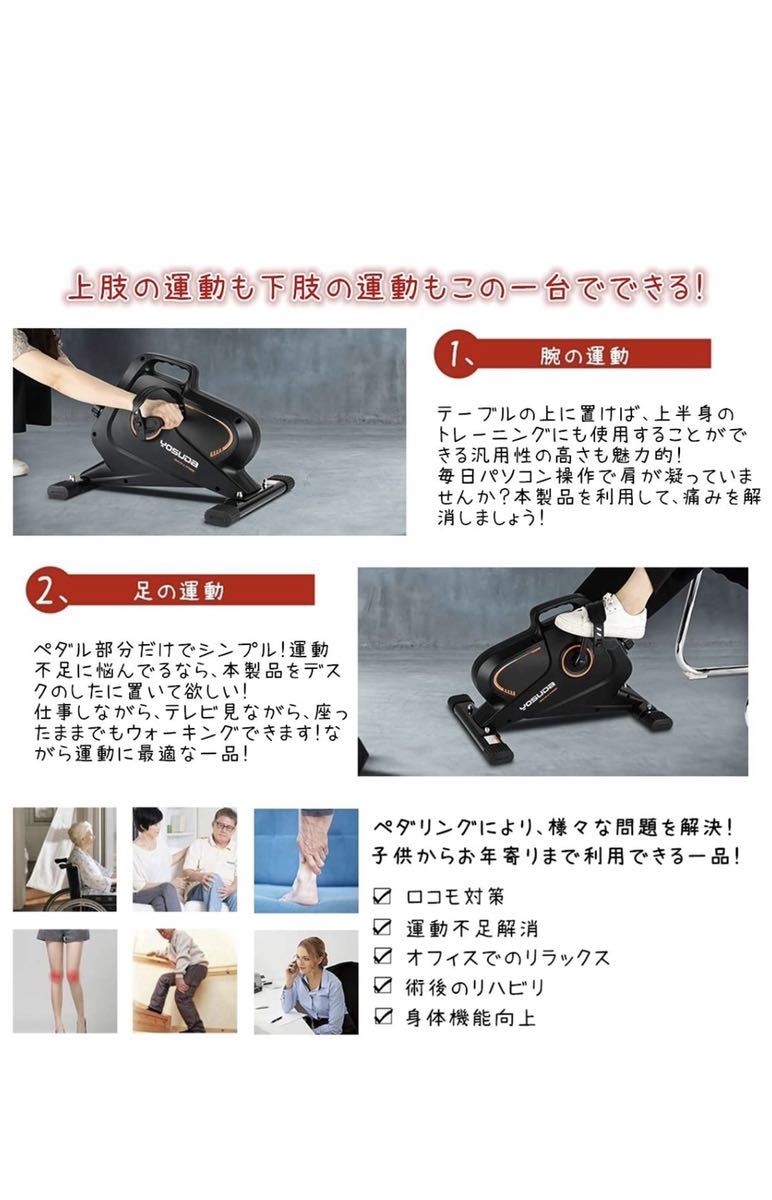 上肢の運動も下肢の運動もこの一台でできる!

YOSUDA

1、 腕の運動

テーブルの上に置けば、上半身のトレーニングにも使用することができる汎用性の高さも魅力的!
毎日パソコン操作で肩が凝っていませんか?本製品を利用して、痛みを解消しましょう!

2、 足の運動

ペダル部分だけでシンプル!運動不足に悩んでるなら、本製品をデスクのしたに置いて欲しい!
仕事しながら、テレビ見ながら、座ったままでもウォーキングできます!ながら運動に最適な一品!

YOSUDA

ペダリングにより、様々な問題を解決!
子供からお年寄りまで利用できる一品!

☑ ロコモ対策
☑ 運動不足解消
☑ オフィスでのリラックス
☑ 術後のリハビリ
☑ 身体機能向上